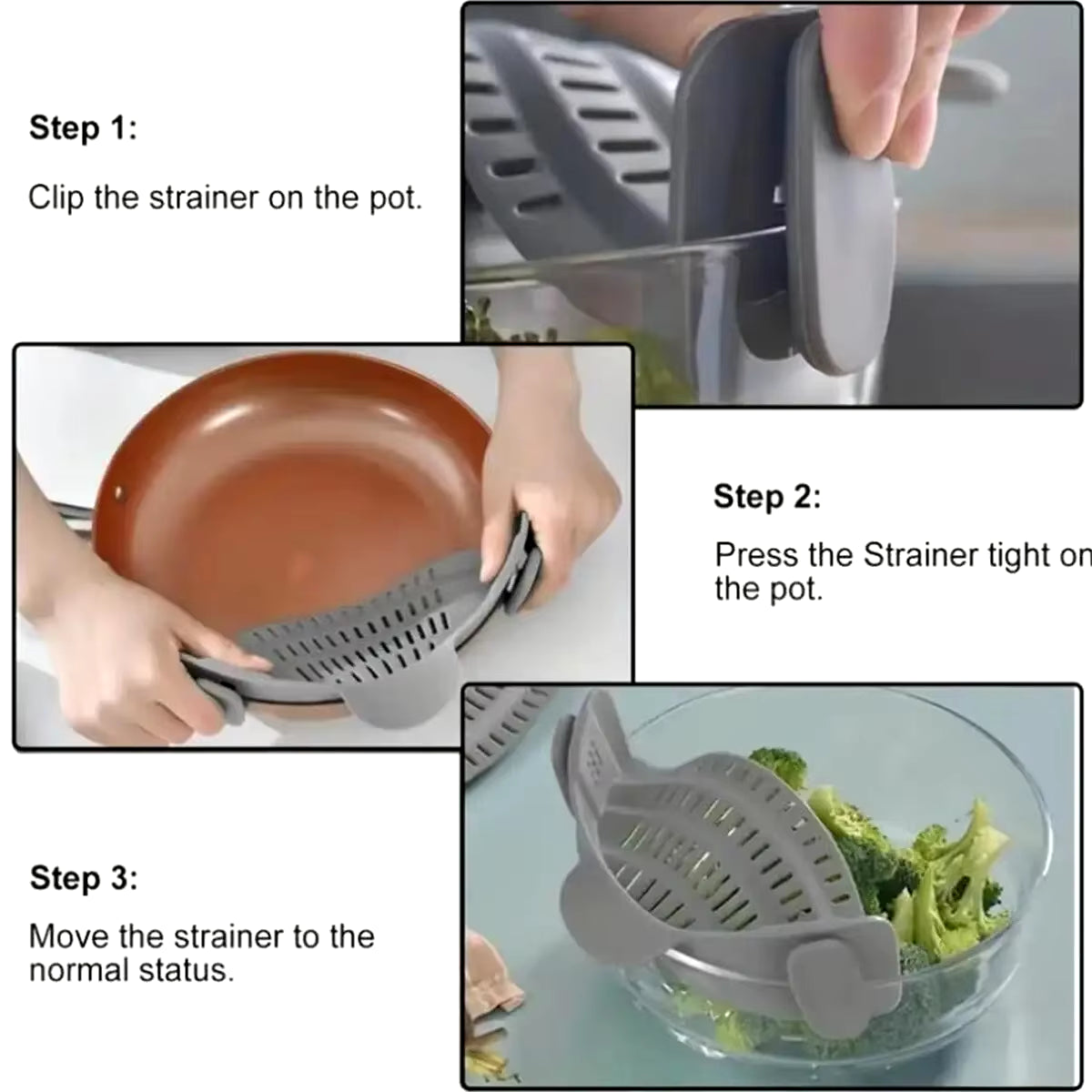 Step 1:

Clip the strainer on the pot.

Step 2:

Press the Strainer tight on the pot.

Step 3:

Move the strainer to the normal status.