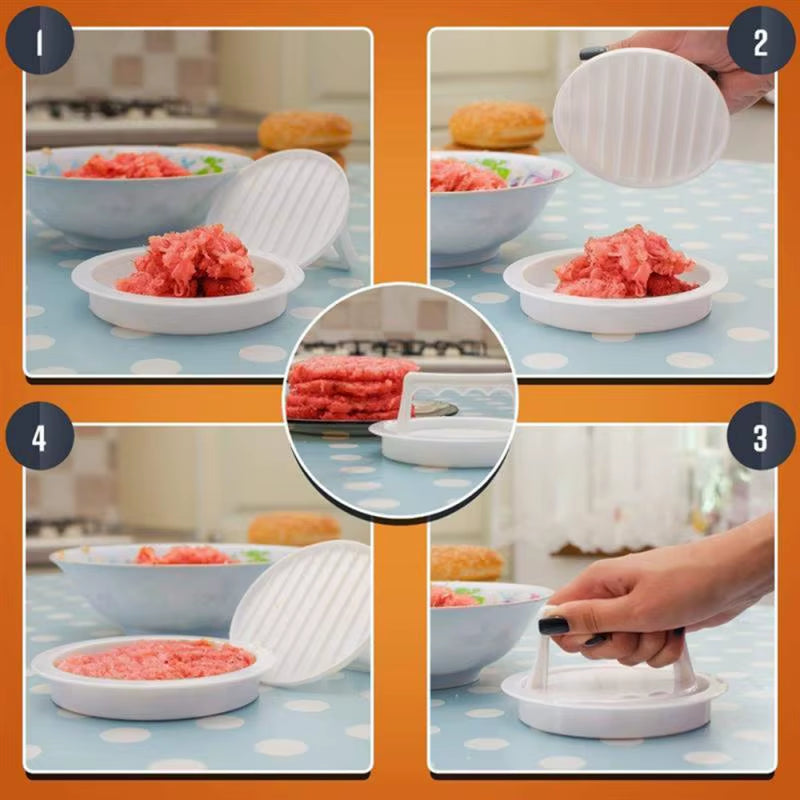 1

2

4

3